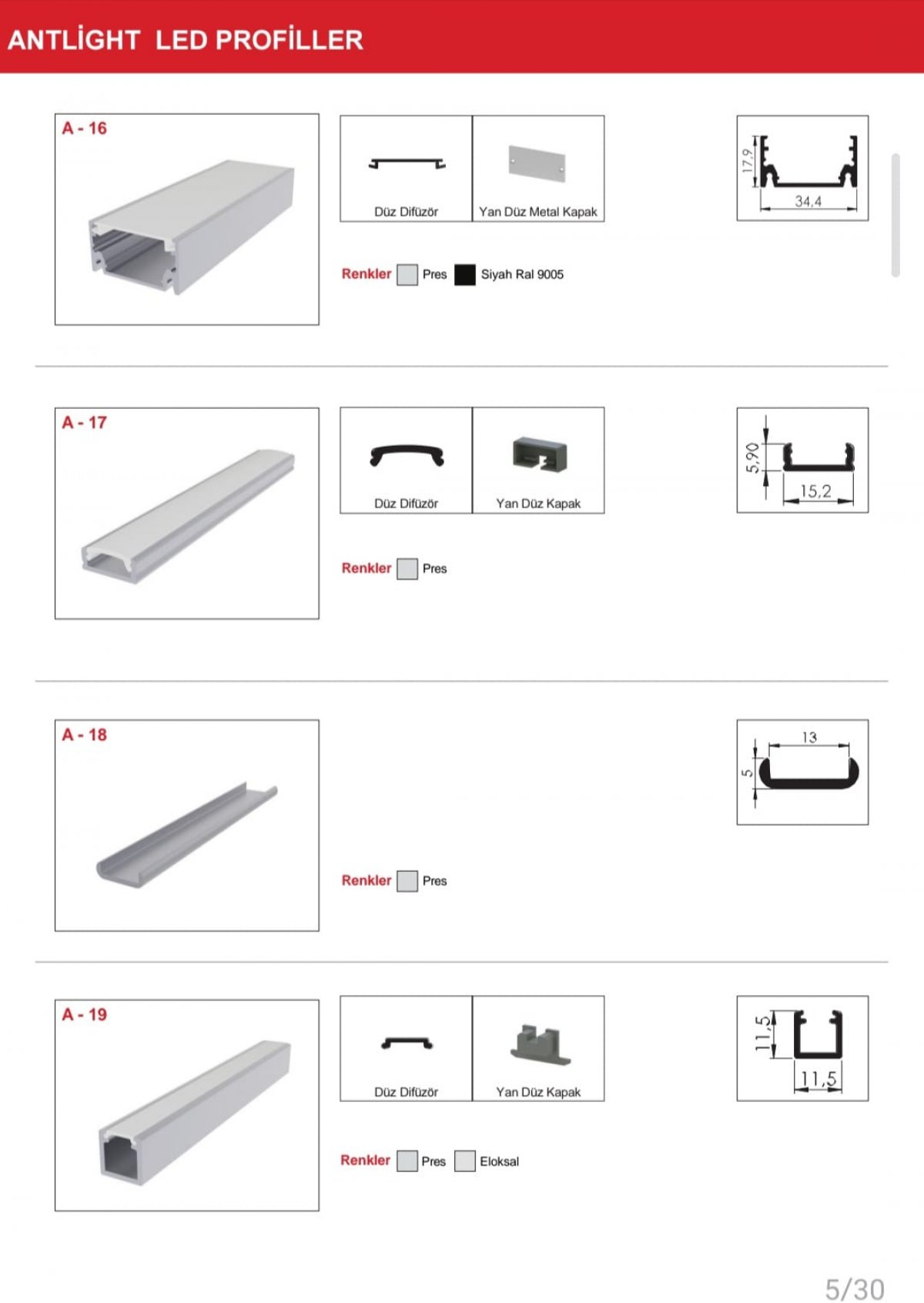 ANTLİGHT LED PROFİLLER

A - 16

Düz Difüzör

Yan Düz Metal Kapak

17,9

34,4

Renkler Pres Siyah Ral 9005

A - 17

Düz Difüzör

Yan Düz Kapak

5,90

15,2

Renkler Pres

A - 18

13

5

Renkler Pres

A - 19

Düz Difüzör

Yan Düz Kapak

11,5

11,5

Renkler Pres Eloksal

5/30